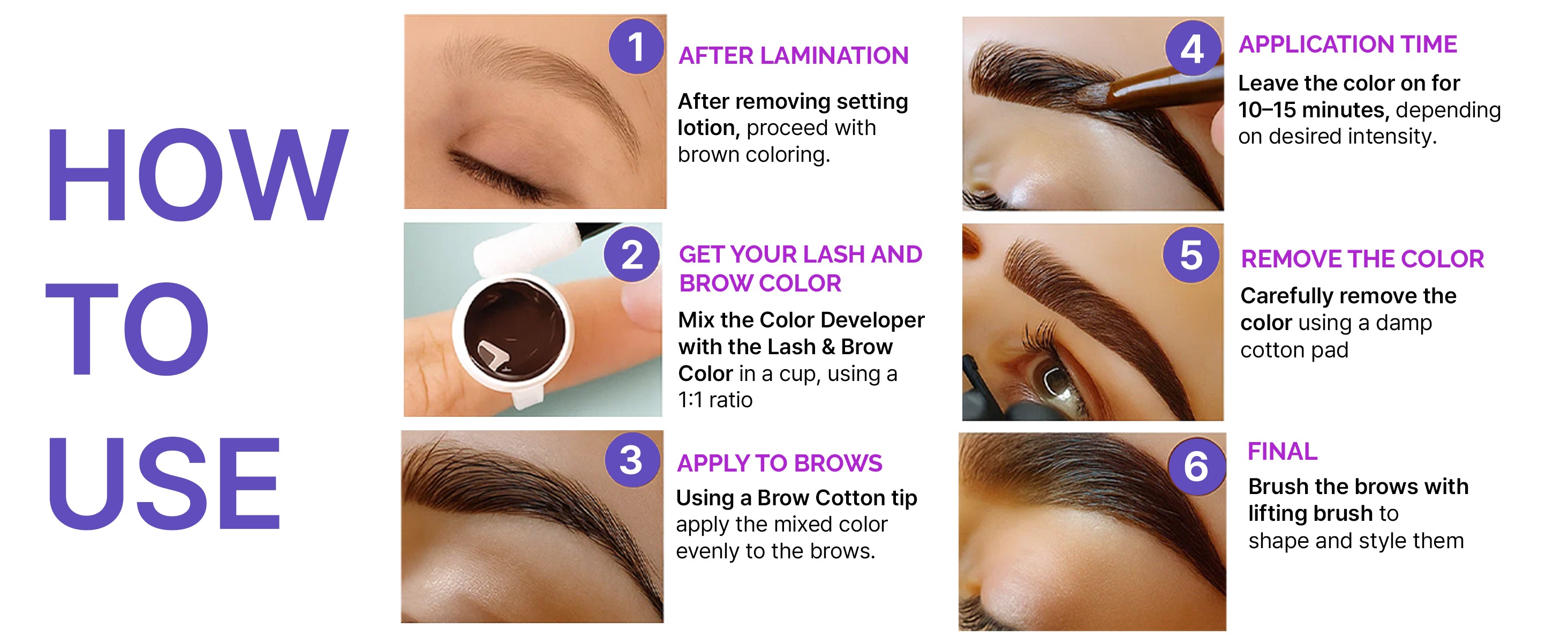 HOW TO USE

1
AFTER LAMINATION
After removing setting lotion, proceed with brown coloring.

2
GET YOUR LASH AND BROW COLOR
Mix the Color Developer with the Lash & Brow Color in a cup, using a 1:1 ratio

3
APPLY TO BROWS
Using a Brow Cotton tip apply the mixed color evenly to the brows.

4
APPLICATION TIME
Leave the color on for 10–15 minutes, depending on desired intensity.

5
REMOVE THE COLOR
Carefully remove the color using a damp cotton pad

6
FINAL
Brush the brows with lifting brush to shape and style them