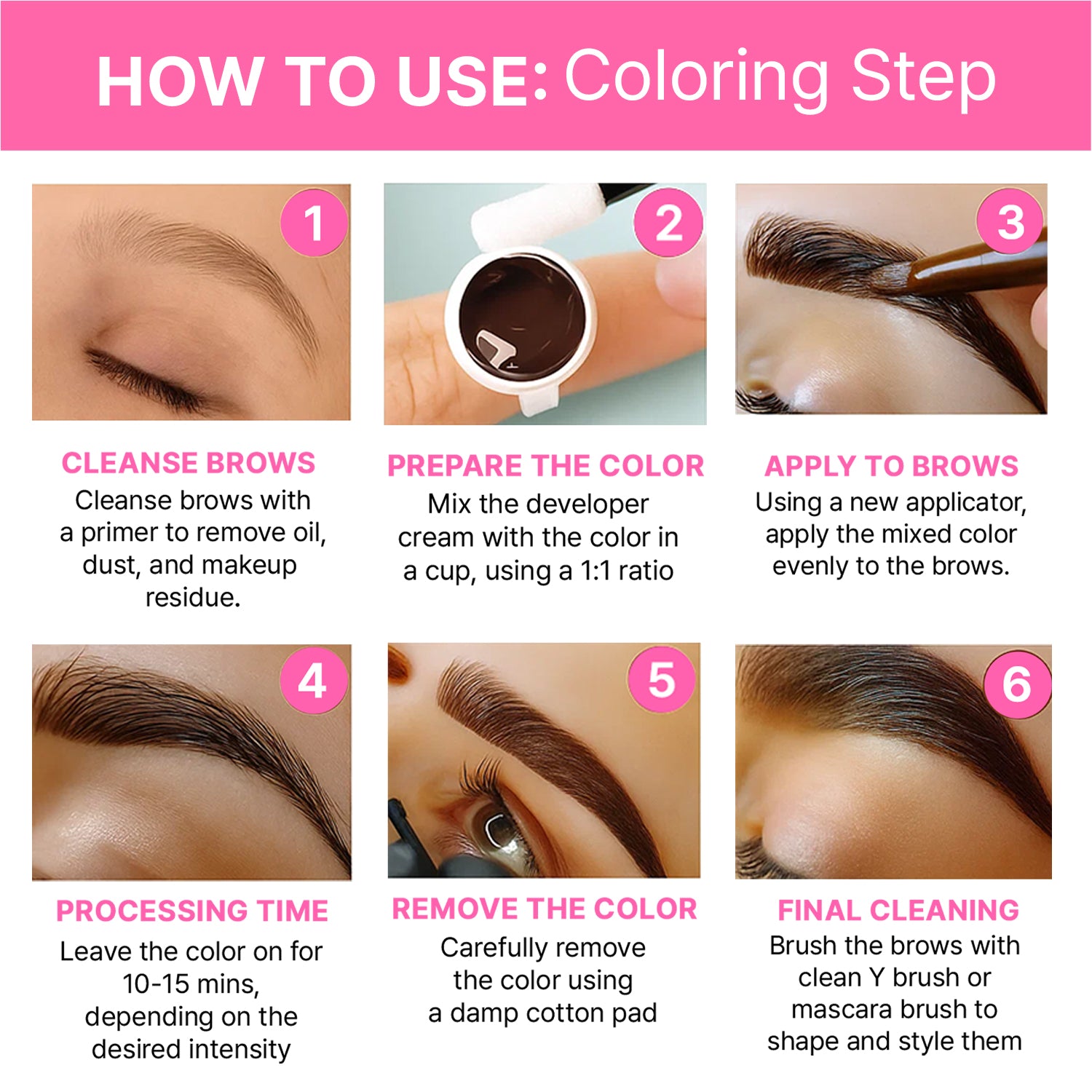 HOW TO USE: Coloring Step

1

CLEANSE BROWS
Cleanse brows with a primer to remove oil, dust, and makeup residue.

2

PREPARE THE COLOR
Mix the developer cream with the color in a cup, using a 1:1 ratio

3

APPLY TO BROWS
Using a new applicator, apply the mixed color evenly to the brows.

4

PROCESSING TIME
Leave the color on for 10-15 mins, depending on the desired intensity

5

REMOVE THE COLOR
Carefully remove the color using a damp cotton pad

6

FINAL CLEANING
Brush the brows with clean Y brush or mascara brush to shape and style them