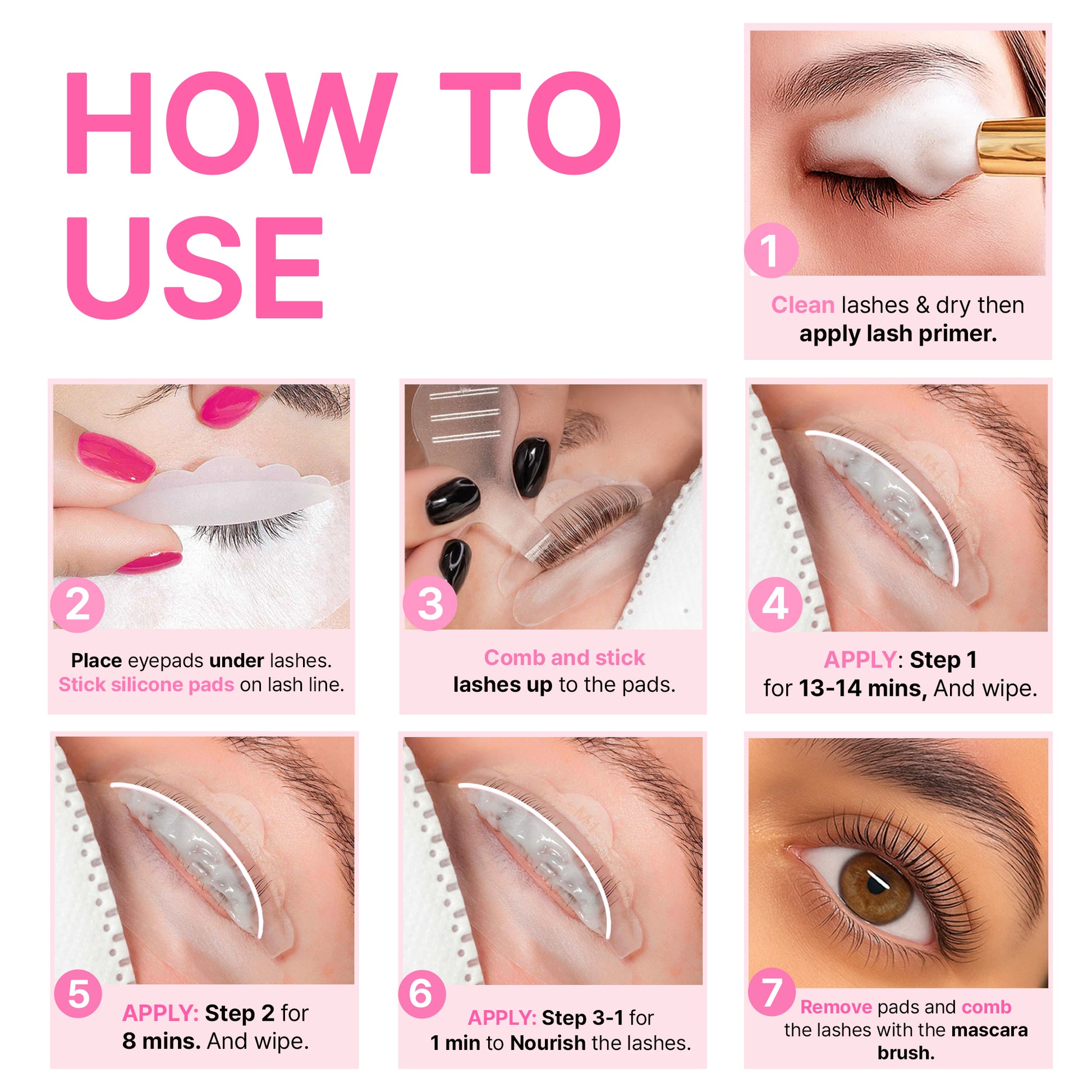 HOW TO USE

1
Clean lashes & dry then apply lash primer.

2
Place eyepads under lashes. Stick silicone pads on lash line.

3
Comb and stick lashes up to the pads.

4
APPLY: Step 1 for 13-14 mins, And wipe.

5
APPLY: Step 2 for 8 mins. And wipe.

6
APPLY: Step 3-1 for 1 min to Nourish the lashes.

7
Remove pads and comb the lashes with the mascara brush.