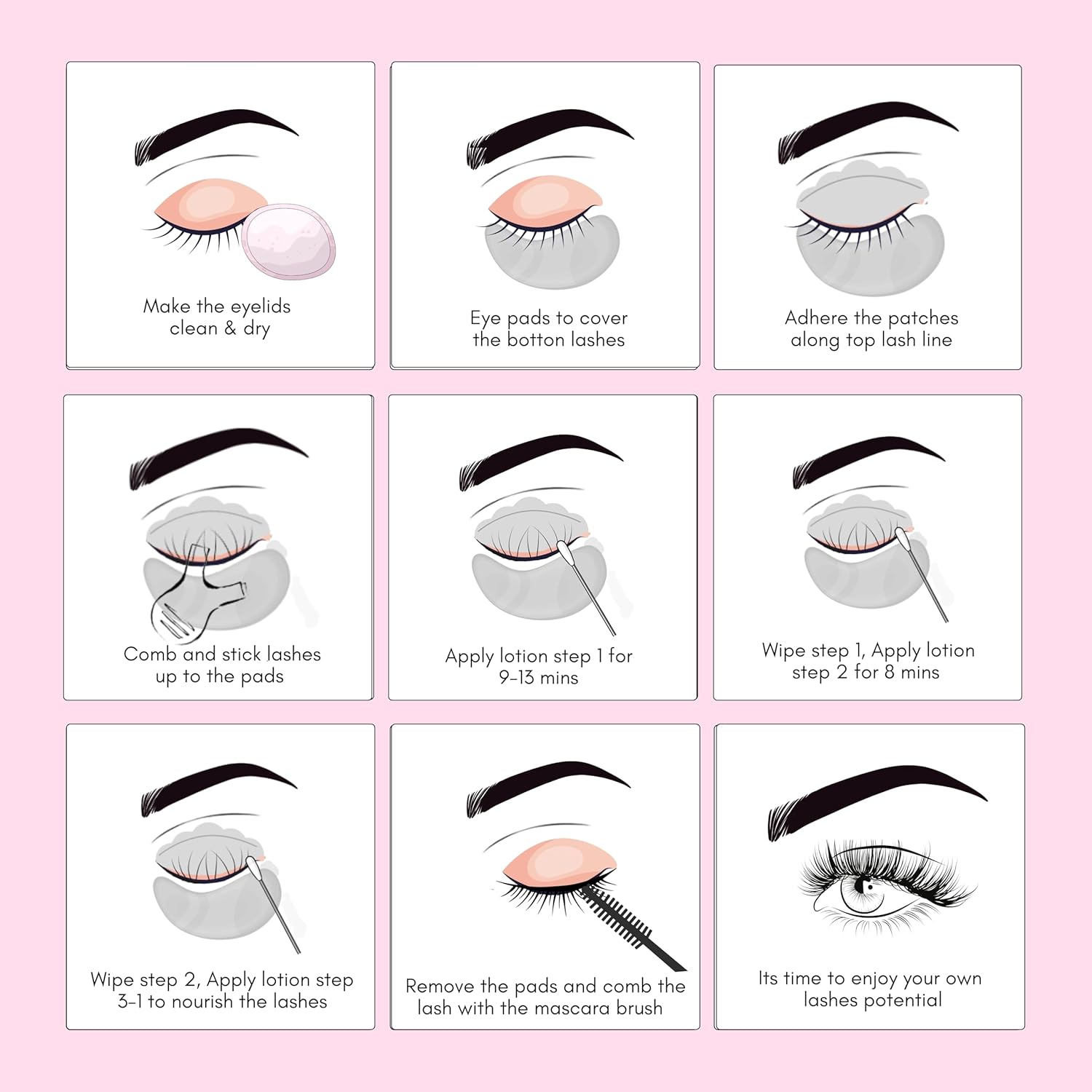 Make the eyelids clean & dry

Eye pads to cover the botton lashes

Adhere the patches along top lash line

Comb and stick lashes up to the pads

Apply lotion step 1 for 9-13 mins

Wipe step 1, Apply lotion step 2 for 8 mins

Wipe step 2, Apply lotion step 3-1 to nourish the lashes

Remove the pads and comb the lash with the mascara brush

Its time to enjoy your own lashes potential