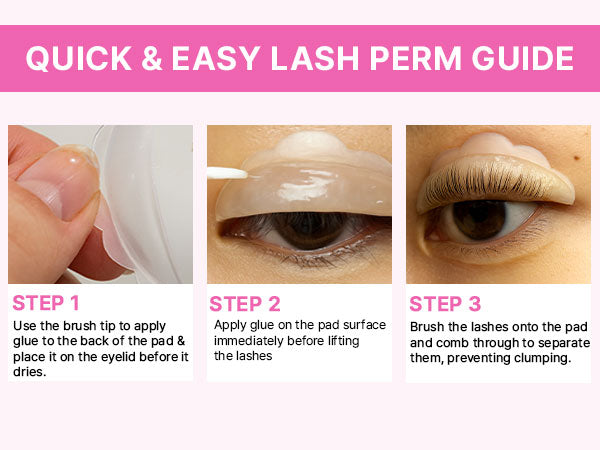 QUICK & EASY LASH PERM GUIDE

STEP 1
Use the brush tip to apply glue to the back of the pad & place it on the eyelid before it dries.

STEP 2
Apply glue on the pad surface immediately before lifting the lashes

STEP 3
Brush the lashes onto the pad and comb through to separate them, preventing clumping.