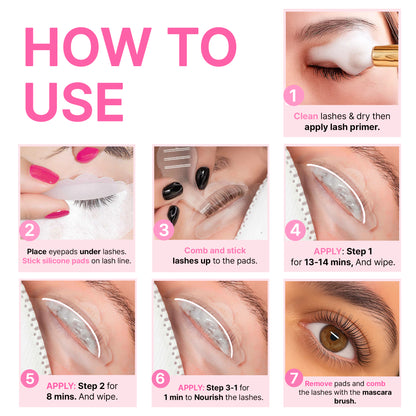 HOW TO USE

1
Clean lashes & dry then apply lash primer.

2
Place eyepads under lashes. Stick silicone pads on lash line.

3
Comb and stick lashes up to the pads.

4
APPLY: Step 1 for 13-14 mins, And wipe.

5
APPLY: Step 2 for 8 mins. And wipe.

6
APPLY: Step 3-1 for 1 min to Nourish the lashes.

7
Remove pads and comb the lashes with the mascara brush.