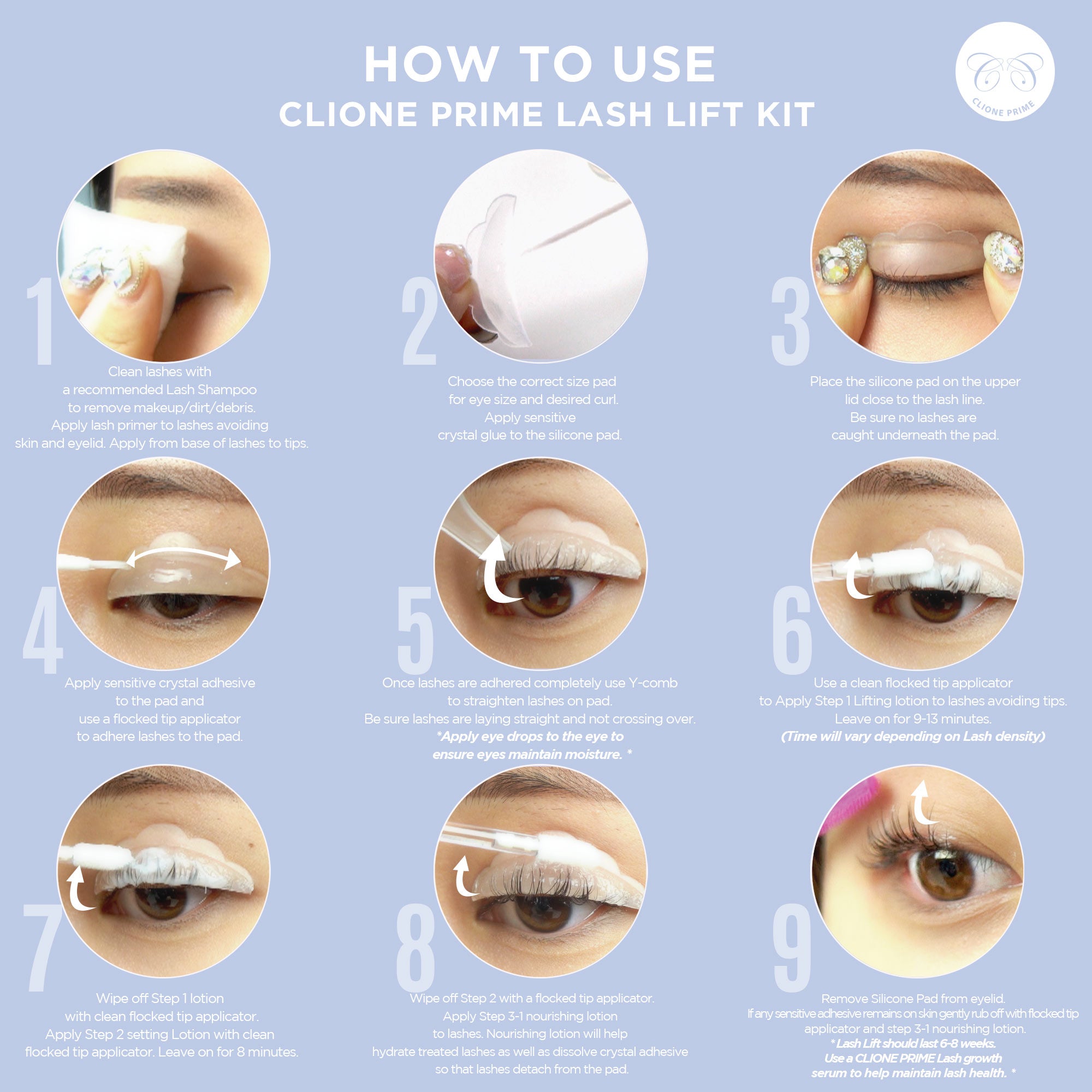 HOW TO USE
CLIONE PRIME LASH LIFT KIT

CLIONE PRIME

1
Clean lashes with a recommended Lash Shampoo to remove makeup/dirt/debris. Apply lash primer to lashes avoiding skin and eyelid. Apply from base of lashes to tips.

2
Choose the correct size pad for eye size and desired curl. Apply sensitive crystal glue to the silicone pad.

3
Place the silicone pad on the upper lid close to the lash line. Be sure no lashes are caught underneath the pad.

4
Apply sensitive crystal adhesive to the pad and use a flocked tip applicator to adhere lashes to the pad.

5
Once lashes are adhered completely use Y-comb to straighten lashes on pad. Be sure lashes are laying straight and not crossing over.
*Apply eye drops to the eye to ensure eyes maintain moisture. *

6
Use a clean flocked tip applicator to Apply Step 1 Lifting lotion to lashes avoiding tips. Leave on for 9-13 minutes.
(Time will vary depending on Lash density)

7
Wipe off Step 1 lotion with clean flocked tip applicator. Apply Step 2 setting Lotion with clean flocked tip applicator. Leave on for 8 minutes.

8
Wipe off Step 2 with a flocked tip applicator. Apply Step 3-1 nourishing lotion to lashes. Nourishing lotion will help hydrate treated lashes as well as dissolve crystal adhesive so that lashes detach from the pad.

9
Remove Silicone Pad from eyelid. If any sensitive adhesive remains on skin gently rub off with flocked tip applicator and step 3-1 nourishing lotion.
*Lash Lift should last 6-8 weeks. Use a CLIONE PRIME Lash growth serum to help maintain lash health. *